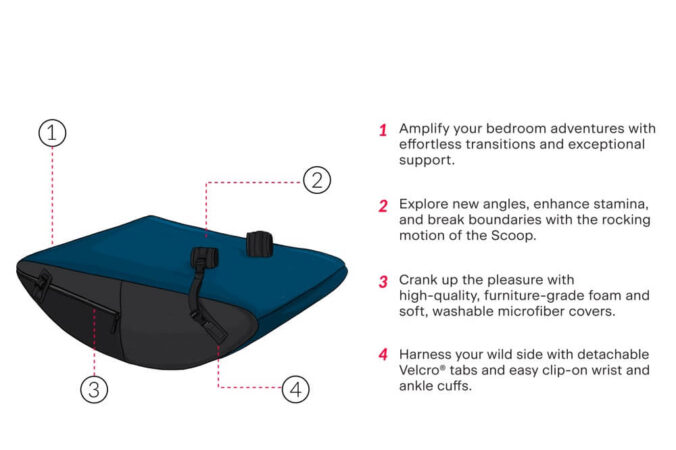 1

2

3

4

1 Amplify your bedroom adventures with effortless transitions and exceptional support.

2 Explore new angles, enhance stamina, and break boundaries with the rocking motion of the Scoop.

3 Crank up the pleasure with high-quality, furniture-grade foam and soft, washable microfiber covers.

4 Harness your wild side with detachable Velcro® tabs and easy clip-on wrist and ankle cuffs.